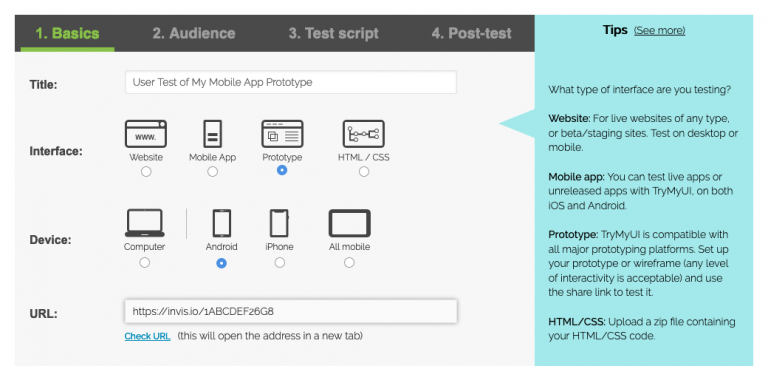 1. Basics 2. Audience 3. Test script 4. Post-test

Title: User Test of My Mobile App Prototype

Interface:
www.
Website
Mobile App
Prototype
HTML / CSS

Device:
Computer
Android
iPhone
All mobile

URL: https://invis.io/1ABCDEF26G8

Check URL (this will open the address in a new tab)

Tips (See more)

What type of interface are you testing?

Website: For live websites of any type, or beta/staging sites. Test on desktop or mobile.

Mobile app: You can test live apps or unreleased apps with TryMyUI, on both iOS and Android.

Prototype: TryMyUI is compatible with all major prototyping platforms. Set up your prototype or wireframe (any level of interactivity is acceptable) and use the share link to test it.

HTML/CSS: Upload a zip file containing your HTML/CSS code.