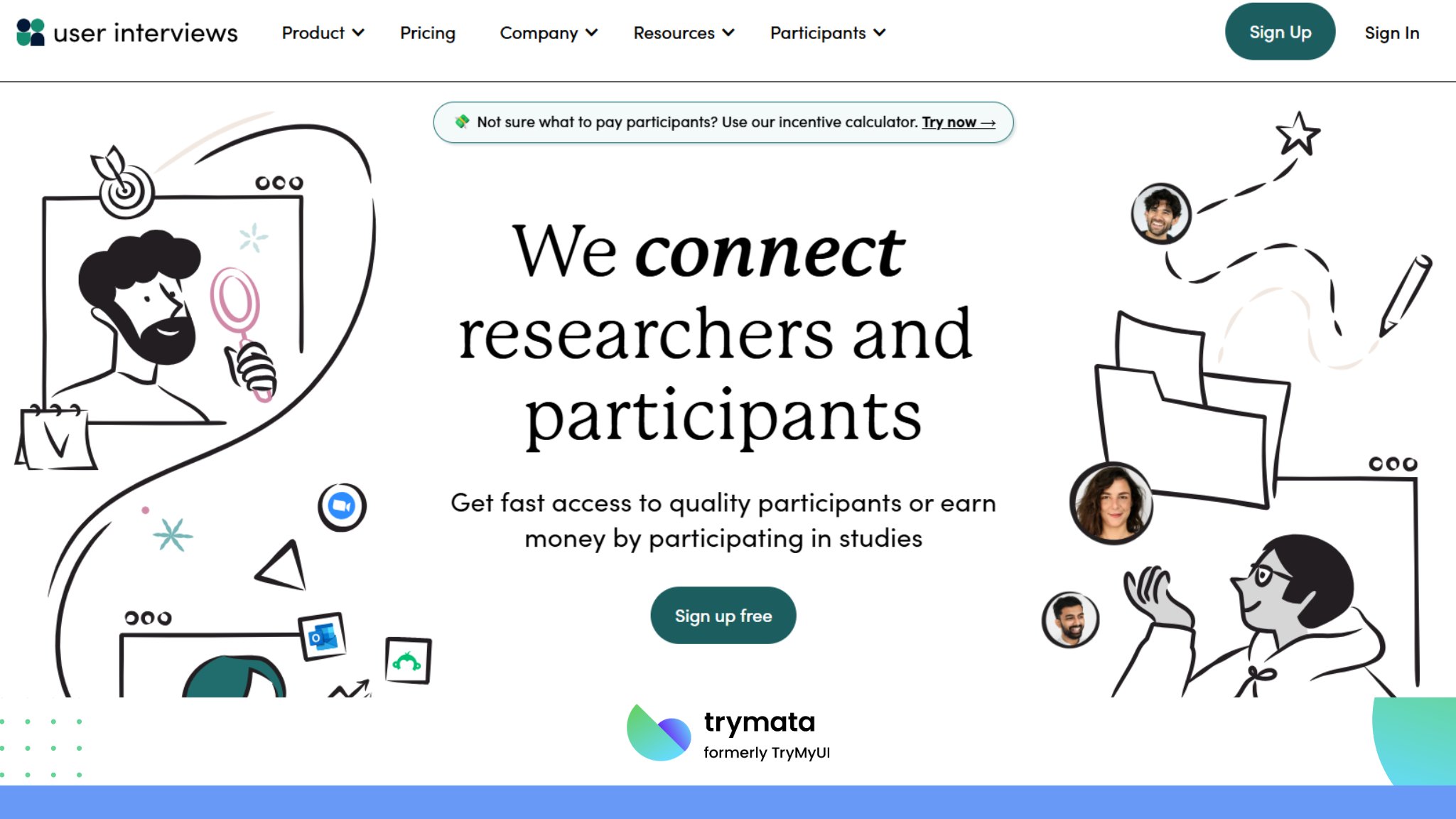 user interviews Product Pricing Company Resources Participants Sign Up Sign In

Not sure what to pay participants? Use our incentive calculator. Try now →

We connect researchers and participants

Get fast access to quality participants or earn money by participating in studies

Sign up free

trymata
formerly TryMyUI